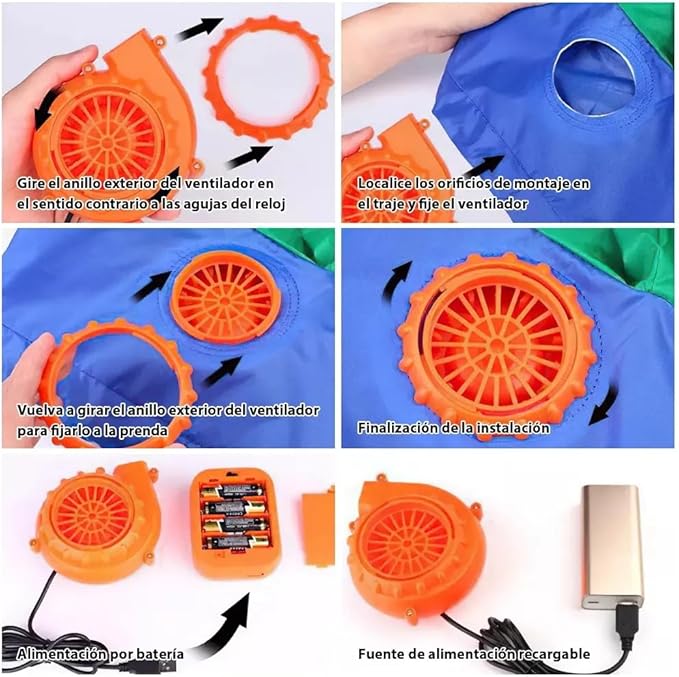 Gire el anillo exterior del ventilador en el sentido contrario a las agujas del reloj

Localice los orificios de montaje en el traje y fije el ventilador

Vuelva a girar el anillo exterior del ventilador para fijarlo a la prenda

Finalización de la instalación

Alimentación por batería

Fuente de alimentación recargable